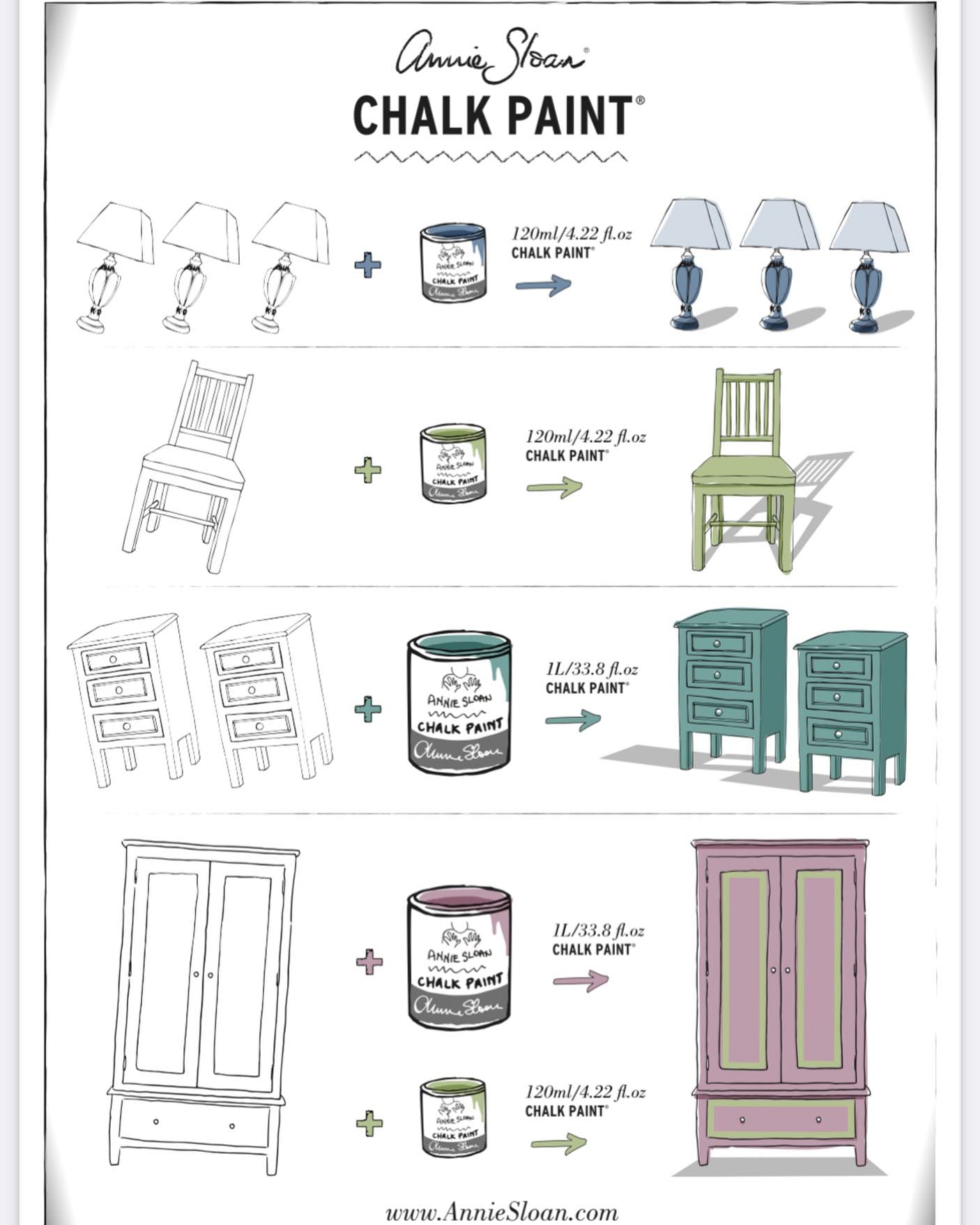 Annie Sloan®
CHALK PAINT®

+ ANNIE SLOAN CHALK PAINT Annie Sloan 120ml/4.22 fl.oz CHALK PAINT®

+ ANNIE SLOAN CHALK PAINT Annie Sloan 120ml/4.22 fl.oz CHALK PAINT®

+ ANNIE SLOAN CHALK PAINT Annie Sloan 1L/33.8 fl.oz CHALK PAINT®

+ ANNIE SLOAN CHALK PAINT Annie Sloan 1L/33.8 fl.oz CHALK PAINT®

+ ANNIE SLOAN CHALK PAINT Annie Sloan 120ml/4.22 fl.oz CHALK PAINT®

www.AnnieSloan.com